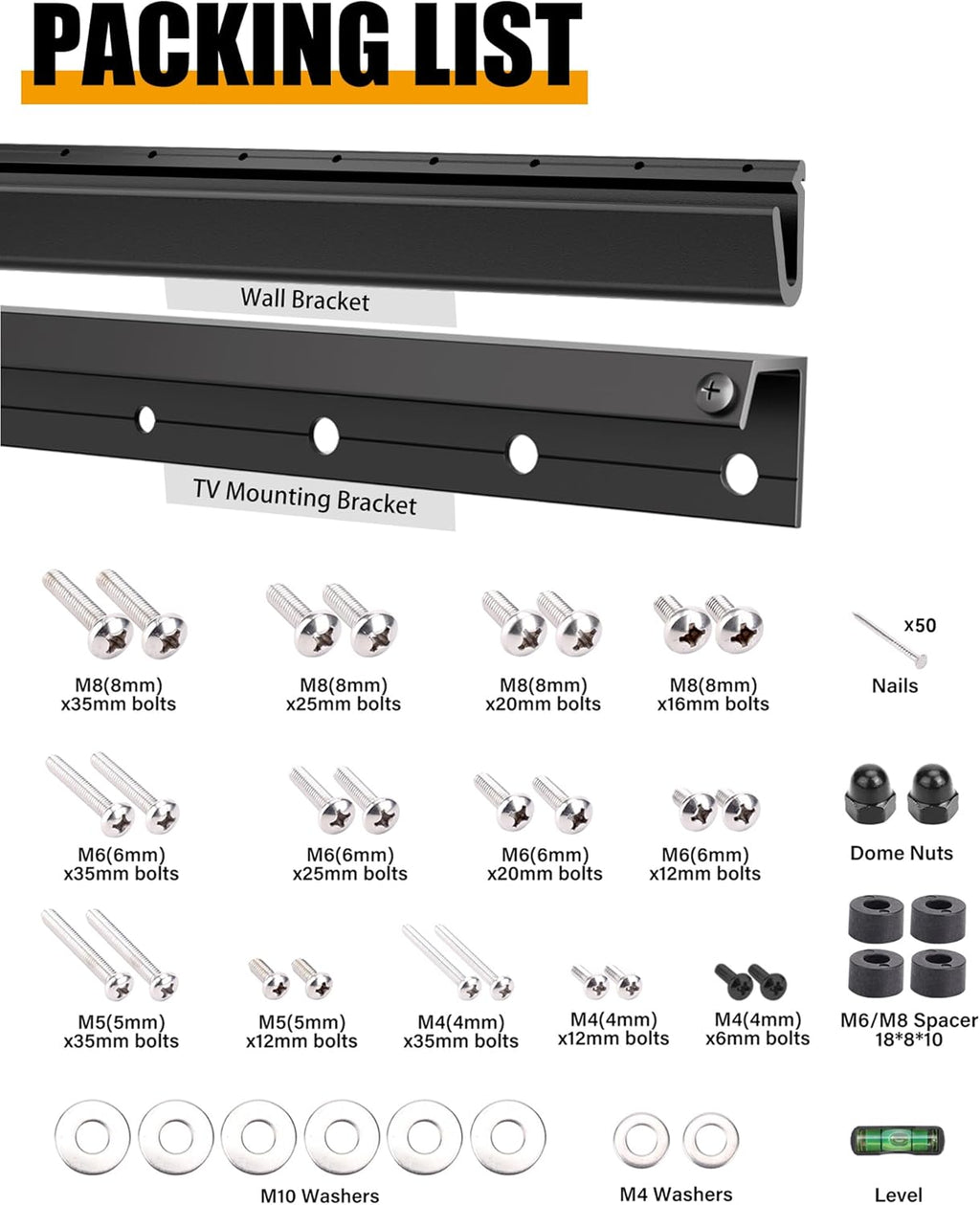 PACKING LIST

Wall Bracket

TV Mounting Bracket

M8(8mm) x35mm bolts

M8(8mm) x25mm bolts

M8(8mm) x20mm bolts

M8(8mm) x16mm bolts

x50

Nails

M6(6mm) x35mm bolts

M6(6mm) x25mm bolts

M6(6mm) x20mm bolts

M6(6mm) x12mm bolts

Dome Nuts

M5(5mm) x35mm bolts

M5(5mm) x12mm bolts

M4(4mm) x35mm bolts

M4(4mm) x12mm bolts

M4(4mm) x6mm bolts

M6/M8 Spacer 18*8*10

M10 Washers

M4 Washers

Level